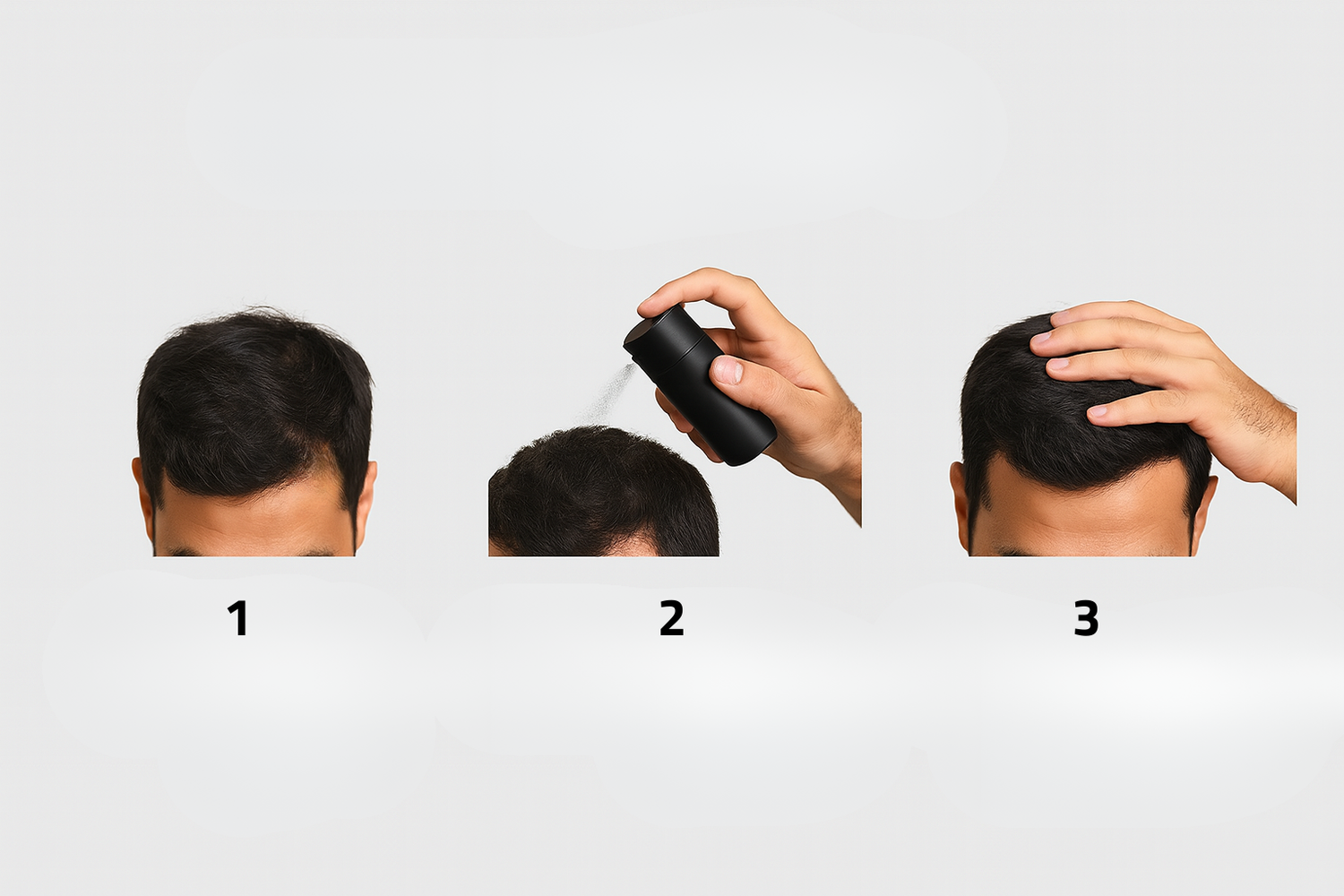 1

2

3